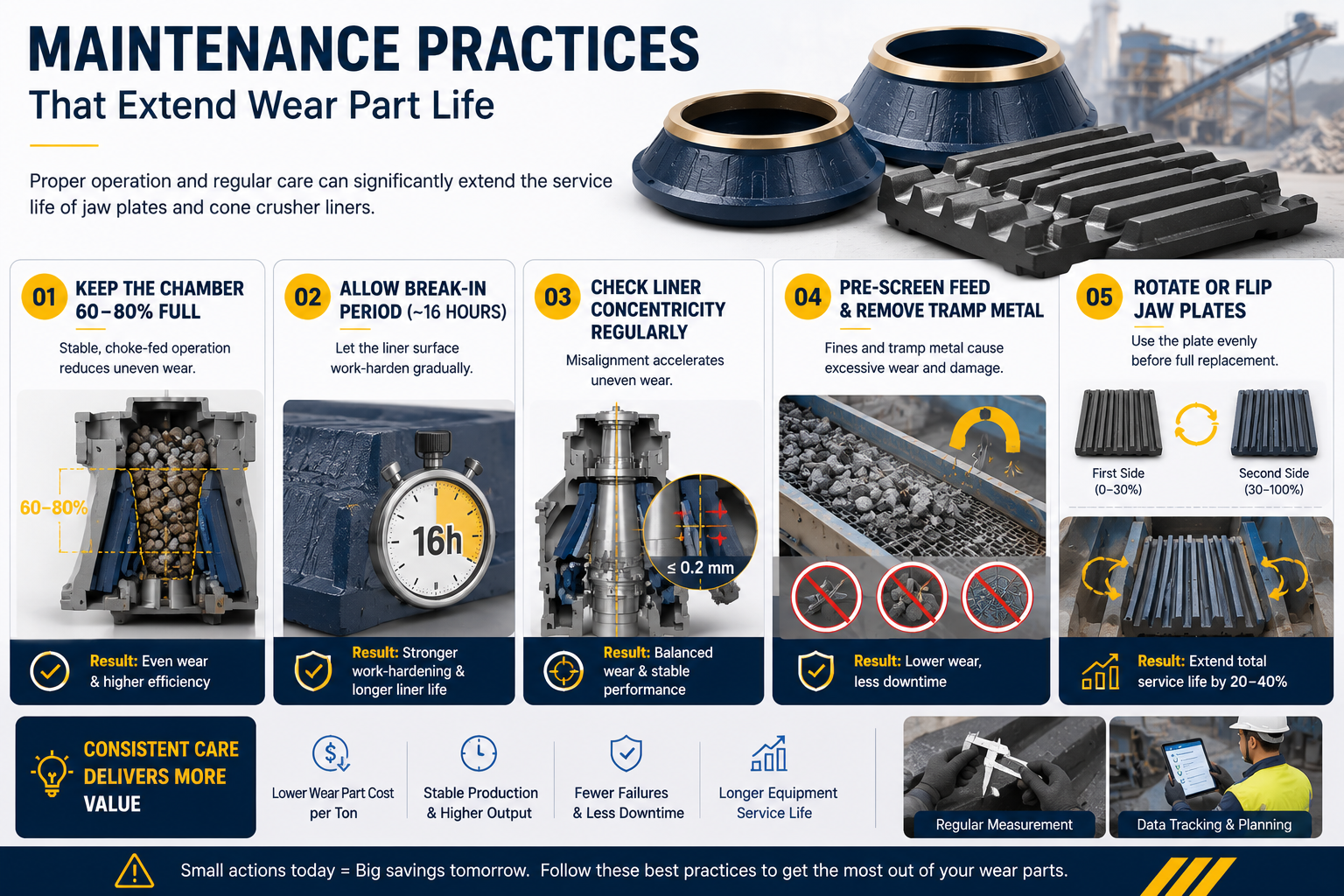 MAINTENANCE PRACTICES
That Extend Wear Part Life

Proper operation and regular care can significantly extend the service life of jaw plates and cone crusher liners.

01 KEEP THE CHAMBER 60–80% FULL
Stable, choke-fed operation reduces uneven wear.
60–80%
Result: Even wear & higher efficiency

02 ALLOW BREAK-IN PERIOD (~16 HOURS)
Let the liner surface work-harden gradually.
16h
Result: Stronger work-hardening & longer liner life

03 CHECK LINER CONCENTRICITY REGULARLY
Misalignment accelerates uneven wear.
≤ 0.2 mm
Result: Balanced wear & stable performance

04 PRE-SCREEN FEED & REMOVE TRAMP METAL
Fines and tramp metal cause excessive wear and damage.
Result: Lower wear, less downtime

05 ROTATE OR FLIP JAW PLATES
Use the plate evenly before full replacement.
First Side (0–30%)
Second Side (30–100%)
Result: Extend total service life by 20–40%

CONSISTENT CARE DELIVERS MORE VALUE
Lower Wear Part Cost per Ton
Stable Production & Higher Output
Fewer Failures & Less Downtime
Longer Equipment Service Life
Regular Measurement
Data Tracking & Planning

Small actions today = Big savings tomorrow. Follow these best practices to get the most out of your wear parts.